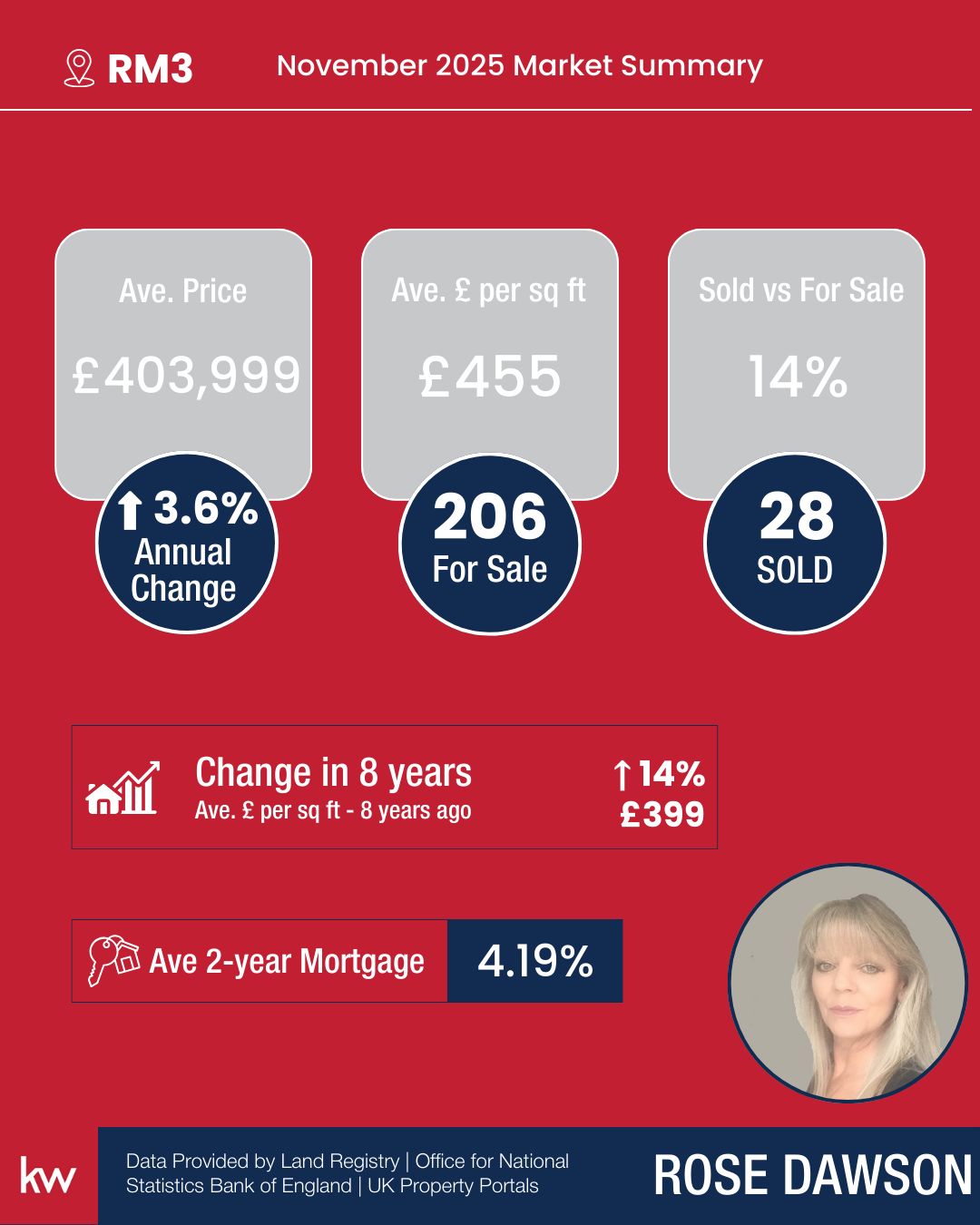 RM3 November 2025 Market Summary

Ave. Price
£403,999
↑ 3.6% Annual Change

Ave. £ per sq ft
£455
206 For Sale

Sold vs For Sale
14%
28 SOLD

Change in 8 years
Ave. £ per sq ft - 8 years ago
↑ 14%
£399

Ave 2-year Mortgage 4.19%

kw

Data Provided by Land Registry | Office for National Statistics Bank of England | UK Property Portals

ROSE DAWSON